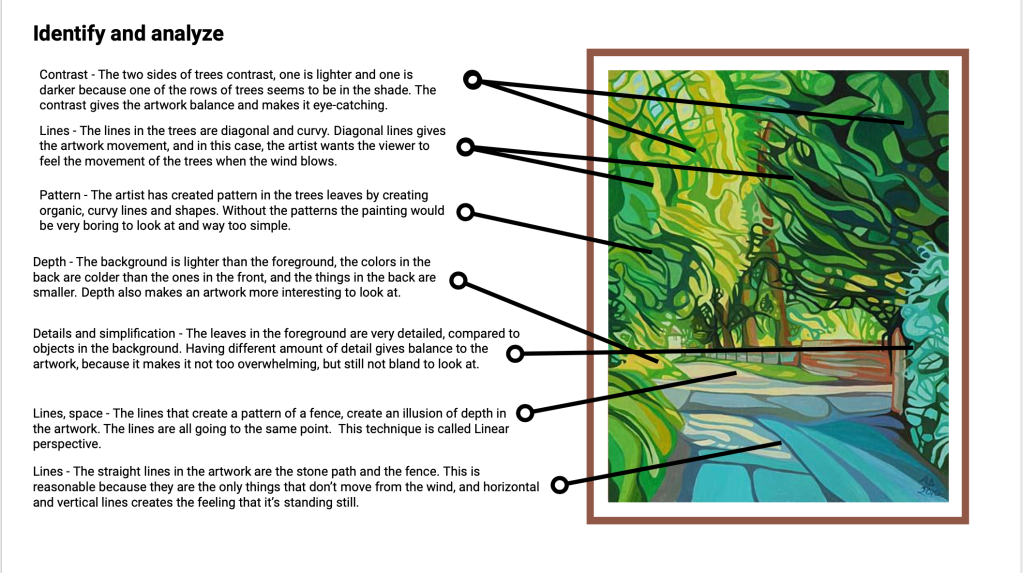 Identify and analyze

Contrast - The two sides of trees contrast, one is lighter and one is darker because one of the rows of trees seems to be in the shade. The contrast gives the artwork balance and makes it eye-catching.

Lines - The lines in the trees are diagonal and curvy. Diagonal lines gives the artwork movement, and in this case, the artist wants the viewer to feel the movement of the trees when the wind blows.

Pattern - The artist has created pattern in the trees leaves by creating organic, curvy lines and shapes. Without the patterns the painting would be very boring to look at and way too simple.

Depth - The background is lighter than the foreground, the colors in the back are colder than the ones in the front, and the things in the back are smaller. Depth also makes an artwork more interesting to look at.

Details and simplification - The leaves in the foreground are very detailed, compared to objects in the background. Having different amount of detail gives balance to the artwork, because it makes it not too overwhelming, but still not bland to look at.

Lines, space - The lines that create a pattern of a fence, create an illusion of depth in the artwork. The lines are all going to the same point. This technique is called Linear perspective.

Lines - The straight lines in the artwork are the stone path and the fence. This is reasonable because they are the only things that don't move from the wind, and horizontal and vertical lines creates the feeling that it's standing still.